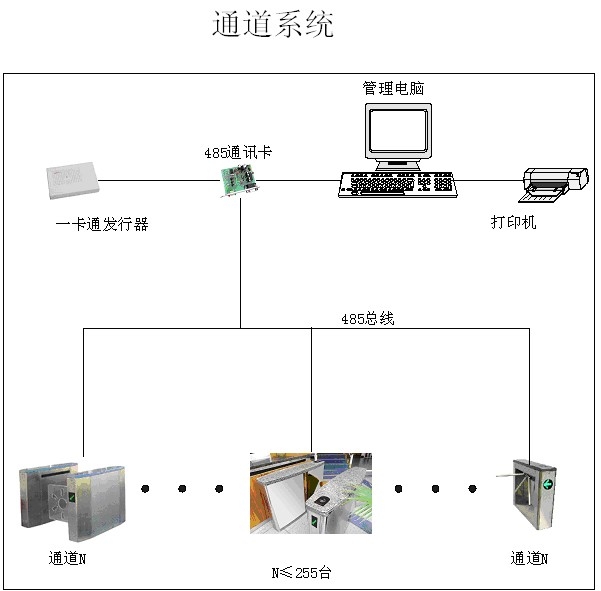 通道系统

管理电脑

485通讯卡

一卡通发行器

打印机

485总线

通道N

N≤255台

通道N